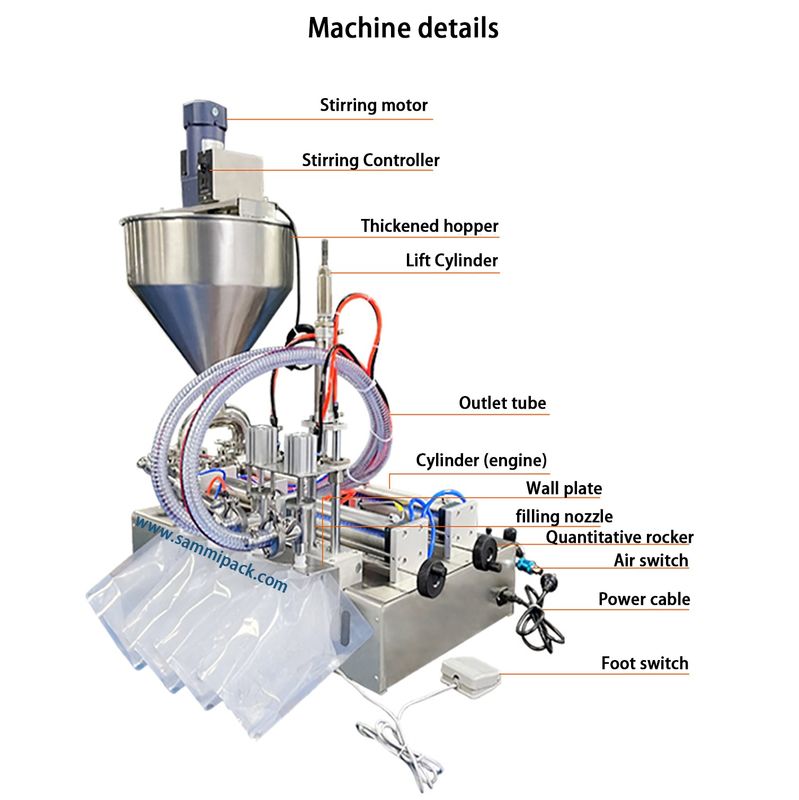 Machine details

Stirring motor

Stirring Controller

Thickened hopper

Lift Cylinder

Outlet tube

Cylinder (engine)

Wall plate

filling nozzle

Quantitative rocker

Air switch

Power cable

Foot switch

www.sammipack.com